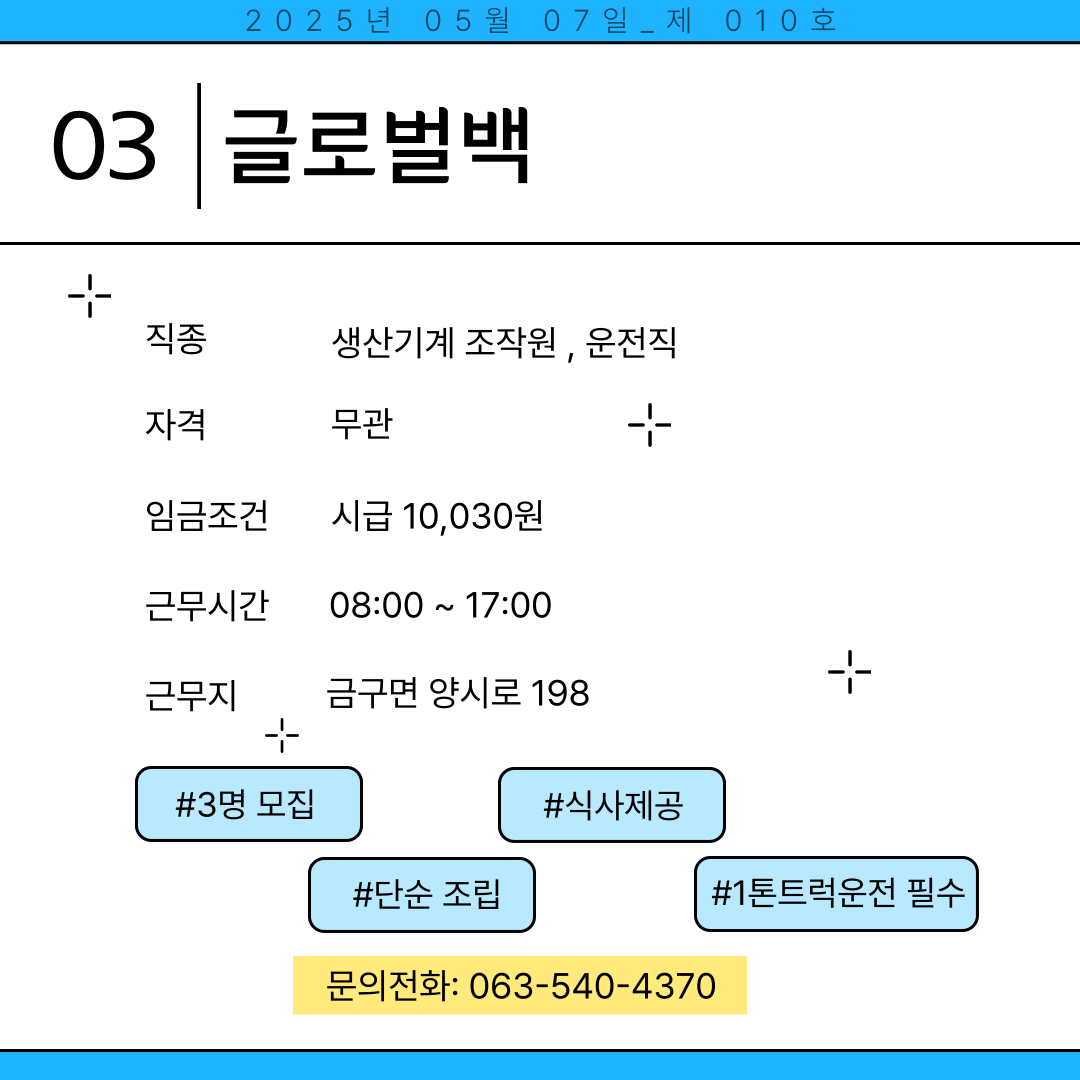 2025년 05월 07일_제 010호

03 글로벌백

직종 생산기계 조작원 , 운전직

자격 무관

임금조건 시급 10,030원

근무시간 08:00 ~ 17:00

근무지 금구면 양시로 198

#3명 모집

#식사제공

#단순 조립

#1톤트럭운전 필수

문의전화: 063-540-4370